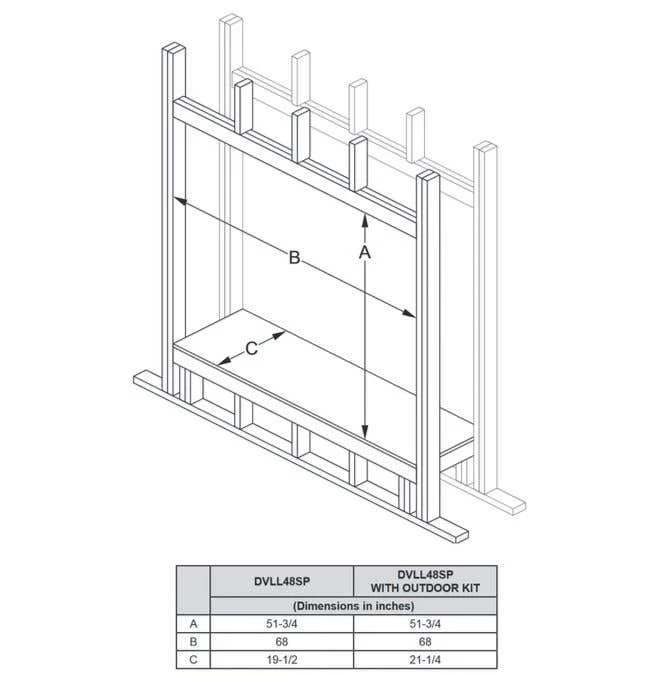 B

A

C

|  | DVLL48SP | DVLL48SP WITH OUTDOOR KIT |
|---|---|---|
|  | (Dimensions in inches) | |
| A | 51-3/4 | 51-3/4 |
| B | 68 | 68 |
| C | 19-1/2 | 21-1/4 |