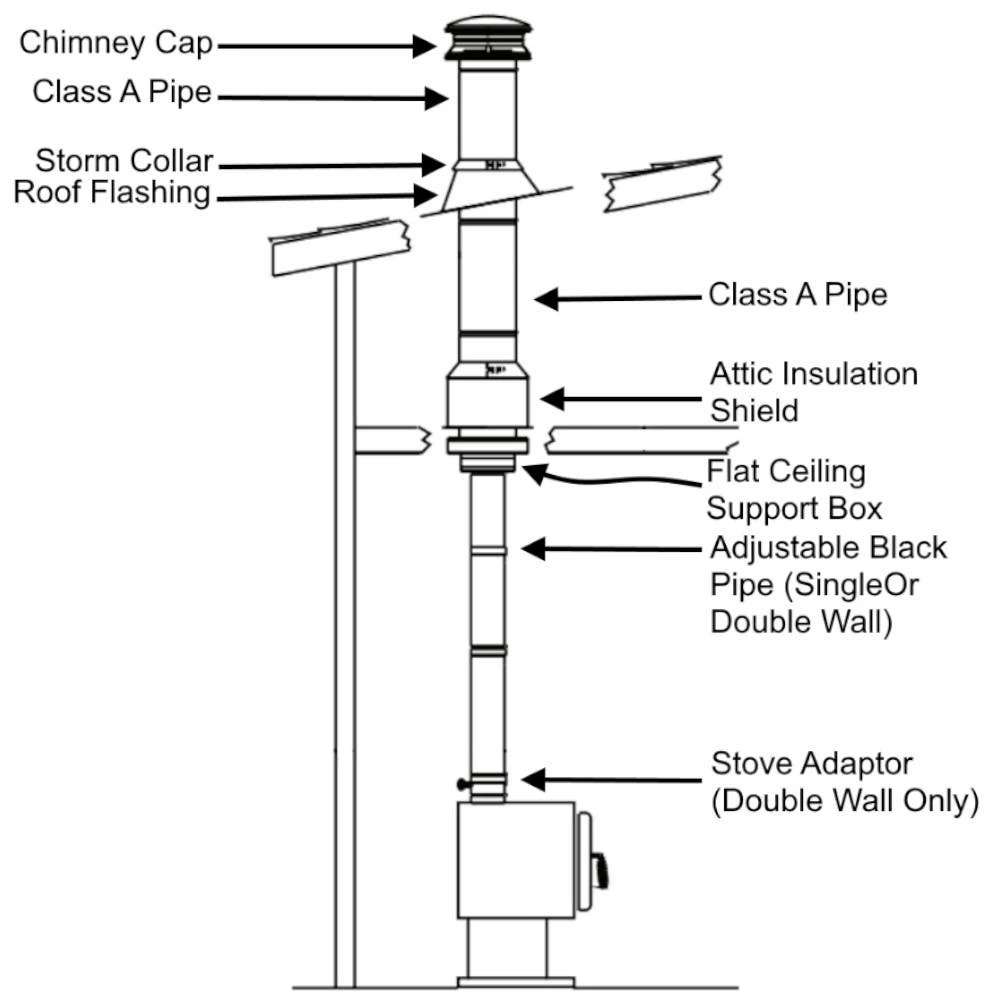 Chimney Cap
Class A Pipe
Storm Collar
Roof Flashing
Class A Pipe
Attic Insulation Shield
Flat Ceiling Support Box
Adjustable Black Pipe (SingleOr Double Wall)
Stove Adaptor (Double Wall Only)