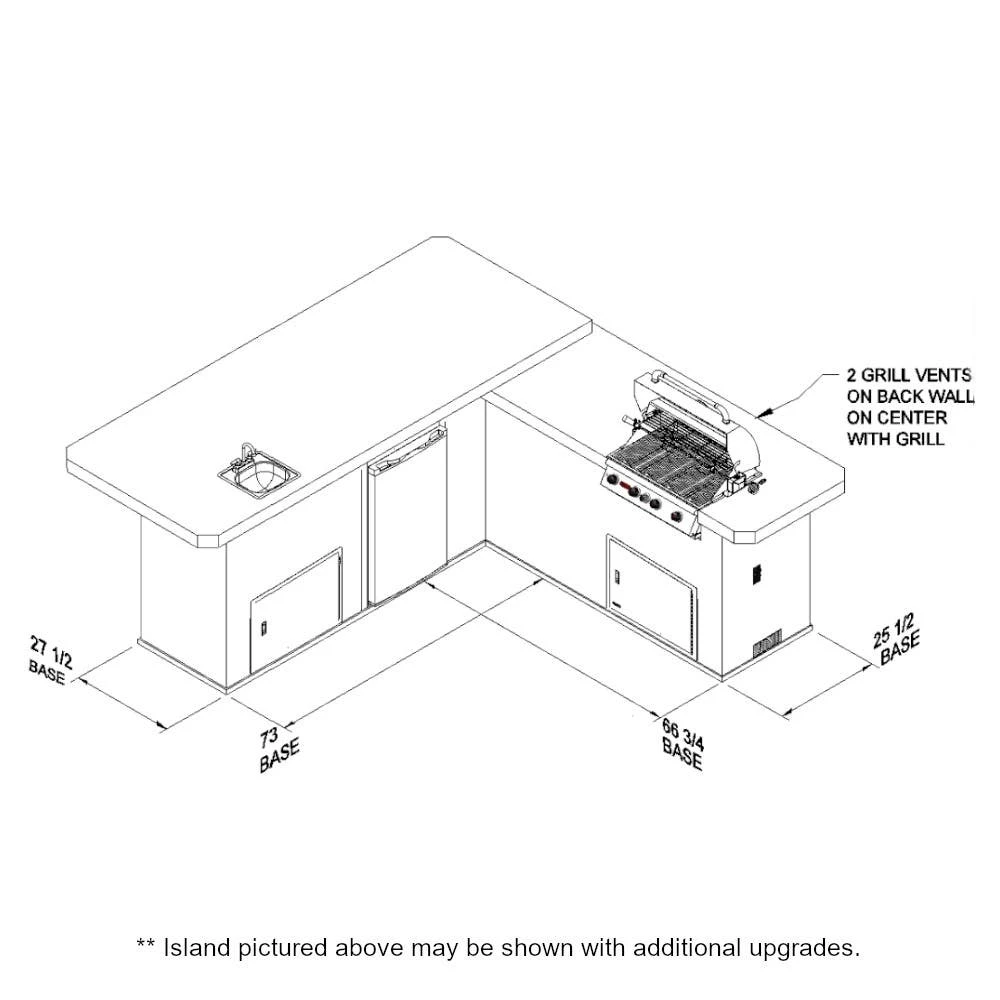 2 GRILL VENTS ON BACK WALL ON CENTER WITH GRILL

27 1/2 BASE

73 BASE

66 3/4 BASE

25 1/2 BASE

** Island pictured above may be shown with additional upgrades.