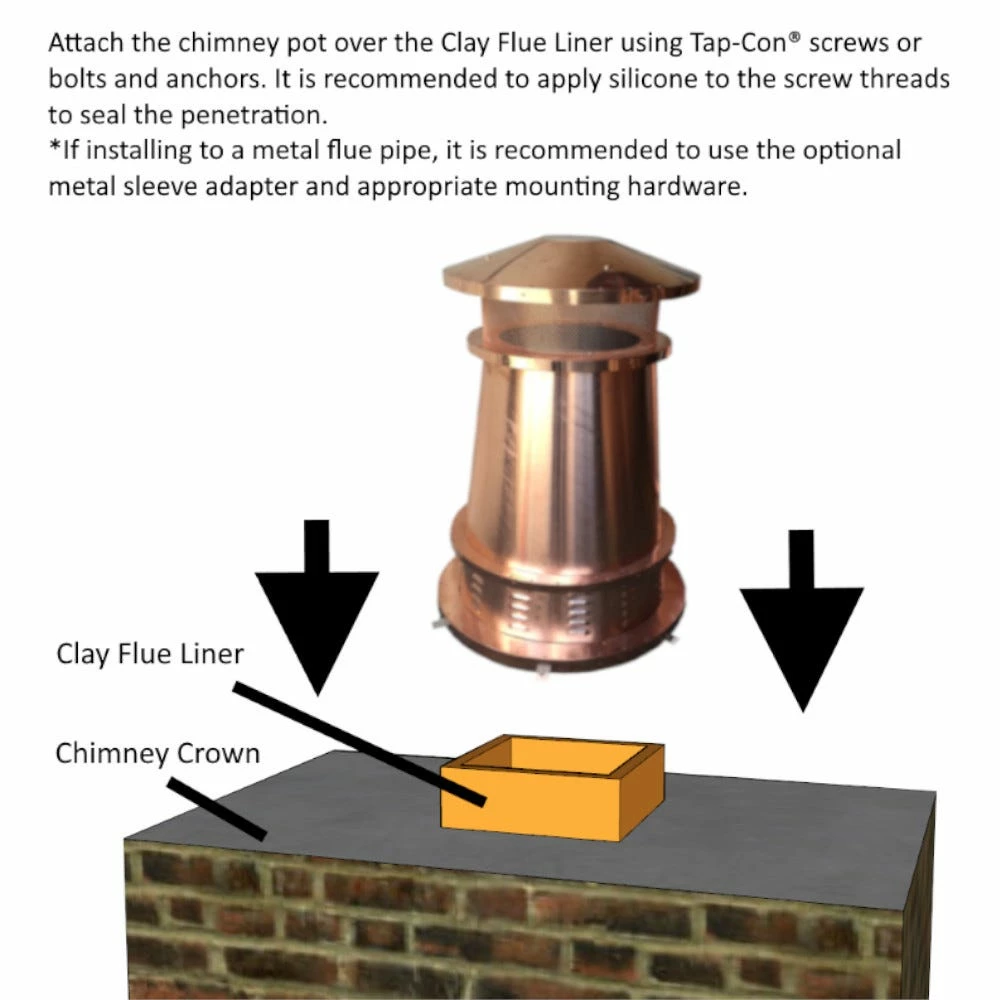 Attach the chimney pot over the Clay Flue Liner using Tap-Con® screws or bolts and anchors. It is recommended to apply silicone to the screw threads to seal the penetration.
*If installing to a metal flue pipe, it is recommended to use the optional metal sleeve adapter and appropriate mounting hardware.

Clay Flue Liner

Chimney Crown