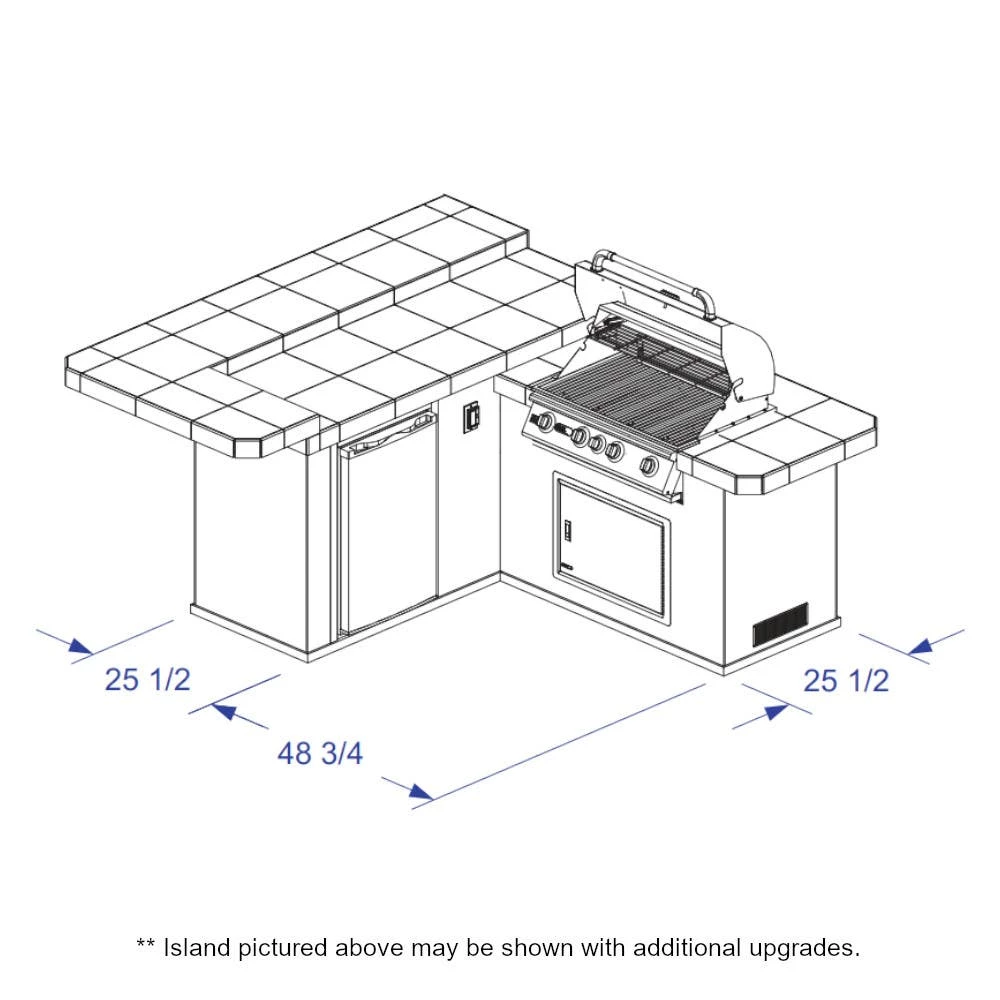 25 1/2

48 3/4

25 1/2

** Island pictured above may be shown with additional upgrades.