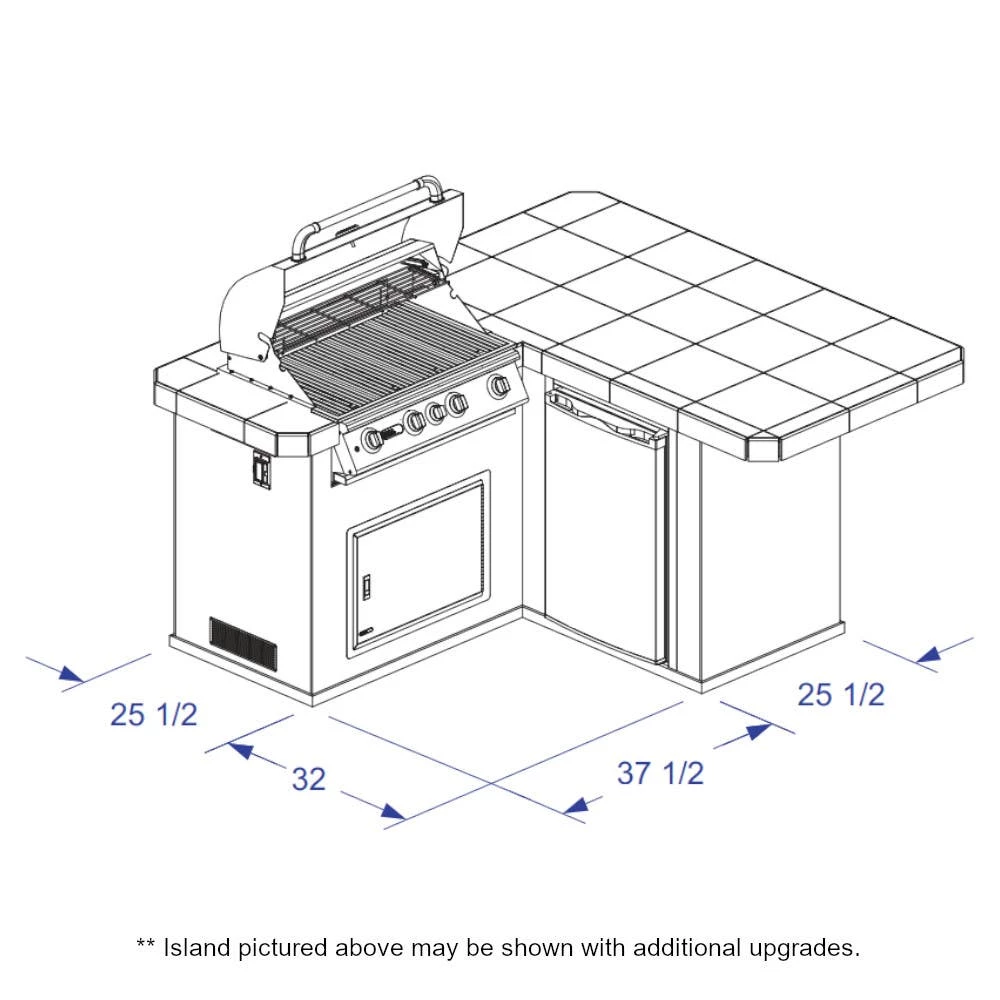 25 1/2

32

37 1/2

25 1/2

** Island pictured above may be shown with additional upgrades.