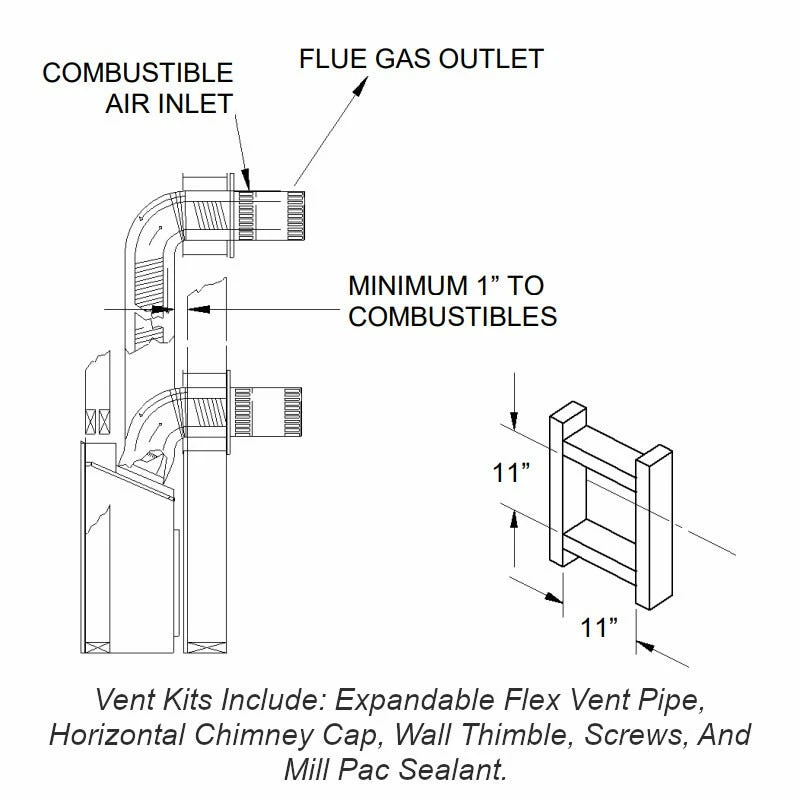 COMBUSTIBLE AIR INLET

FLUE GAS OUTLET

MINIMUM 1” TO COMBUSTIBLES

11”

11”

Vent Kits Include: Expandable Flex Vent Pipe, Horizontal Chimney Cap, Wall Thimble, Screws, And Mill Pac Sealant.